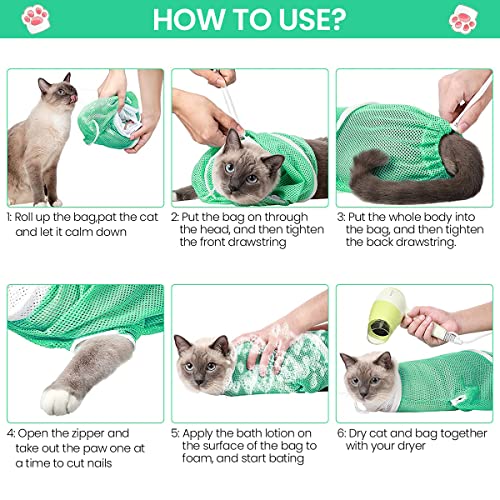 HOW TO USE?

1: Roll up the bag,pat the cat and let it calm down

2: Put the bag on through the head, and then tighten the front drawstring

3: Put the whole body into the bag, and then tighten the back drawstring.

4: Open the zipper and take out the paw one at a time to cut nails

5: Apply the bath lotion on the surface of the bag to foam, and start bating

6: Dry cat and bag together with your dryer